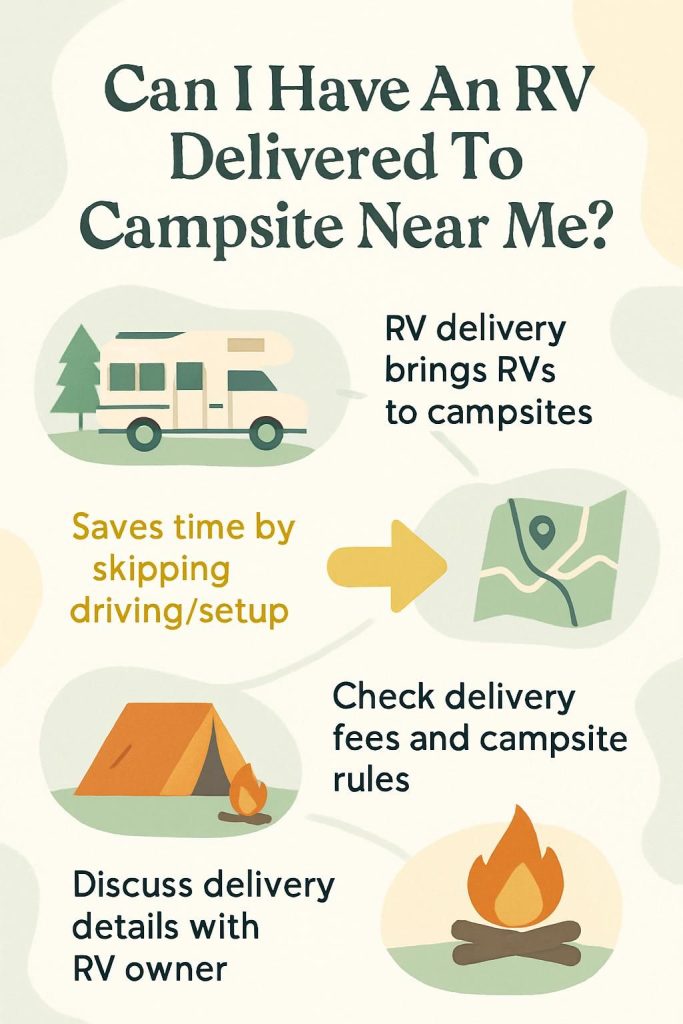 Can I Have An RV Delivered To Campsite Near Me?

RV delivery brings RVs to campsites

Saves time by skipping driving/setup

Check delivery fees and campsite rules

Discuss delivery details with RV owner