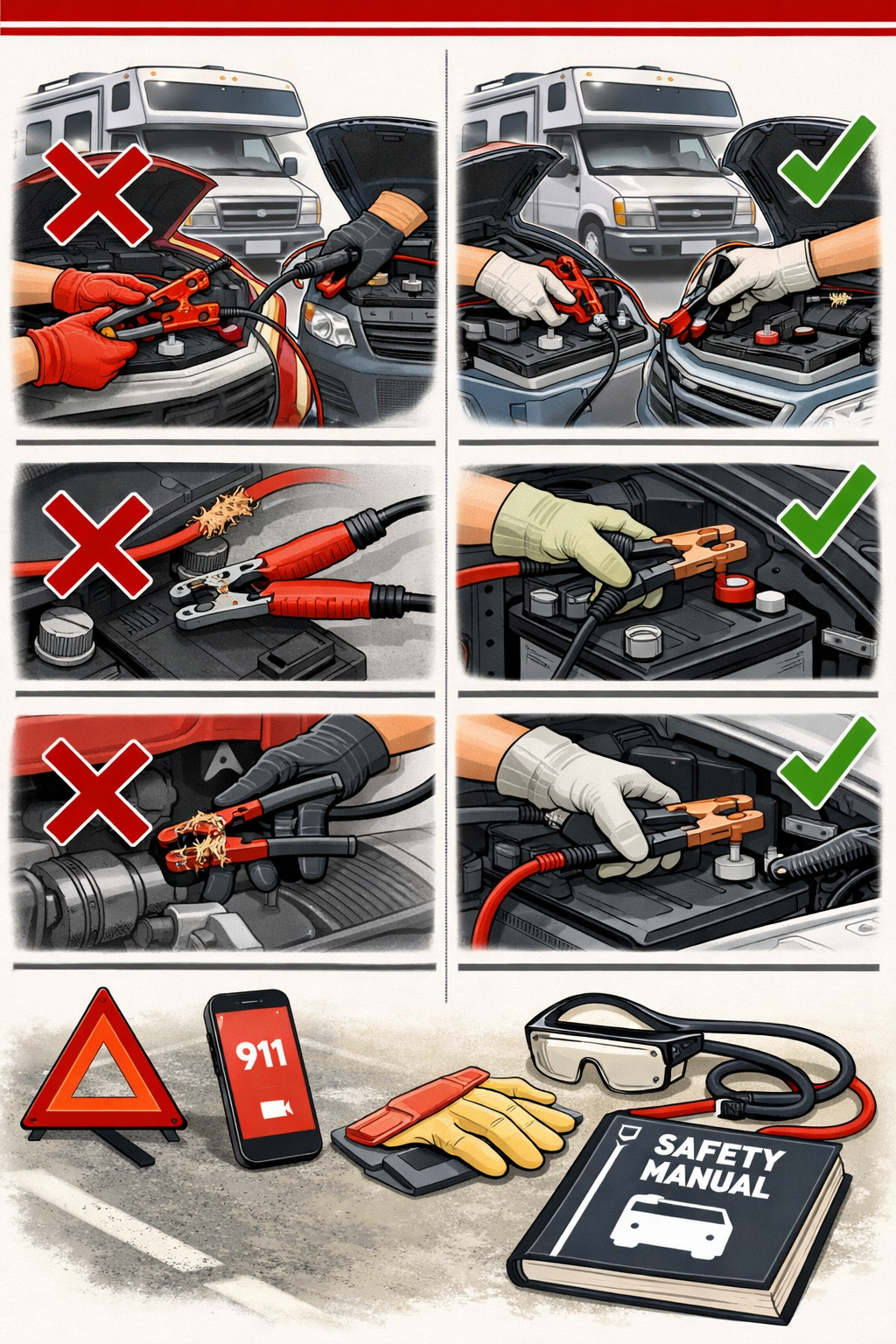 911

SAFETY MANUAL