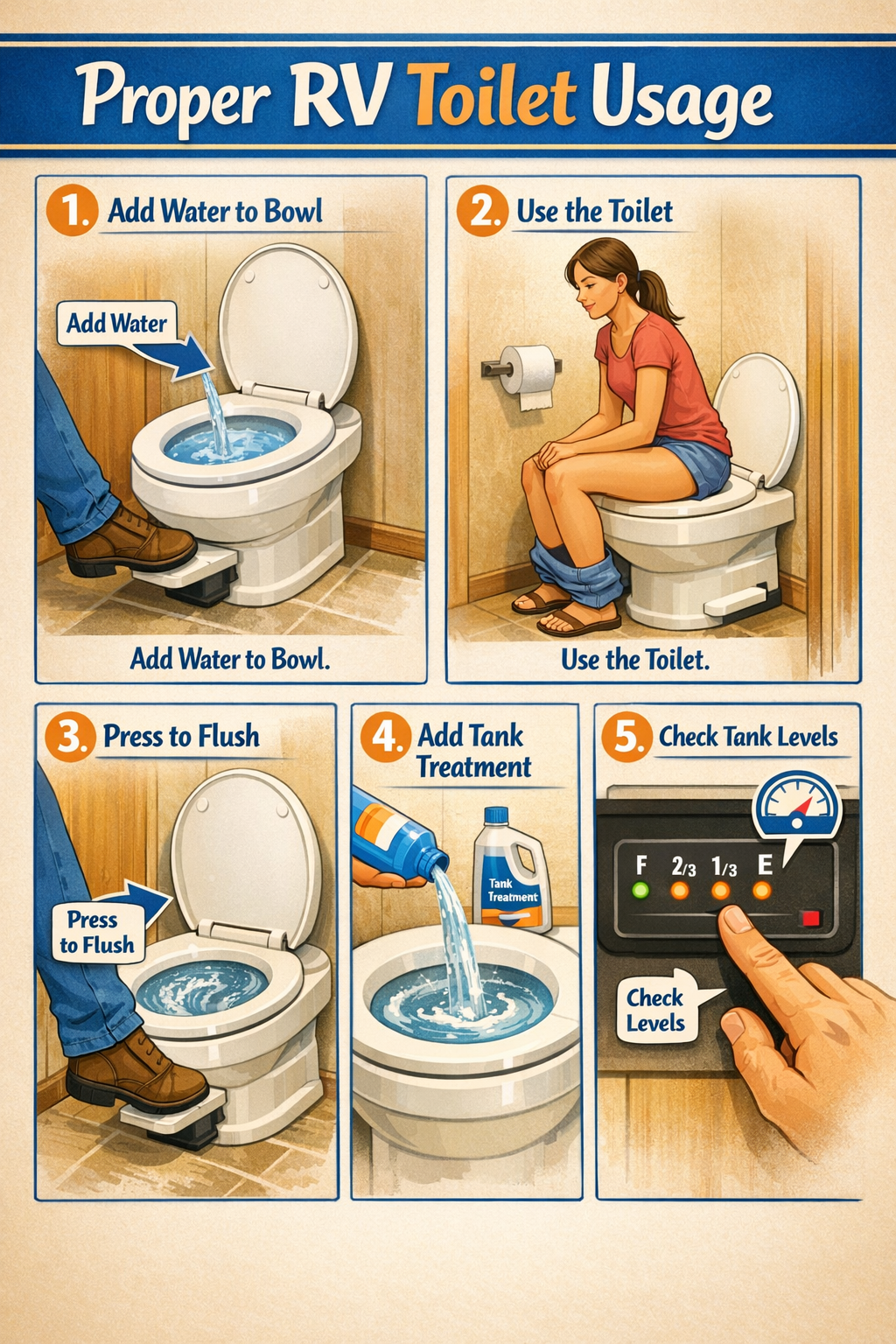 Proper RV Toilet Usage

1. Add Water to Bowl

Add Water

Add Water to Bowl.

2. Use the Toilet

Use the Toilet.

3. Press to Flush

Press to Flush

4. Add Tank Treatment

Tank Treatment

5. Check Tank Levels

F 2/3 1/3 E

Check Levels