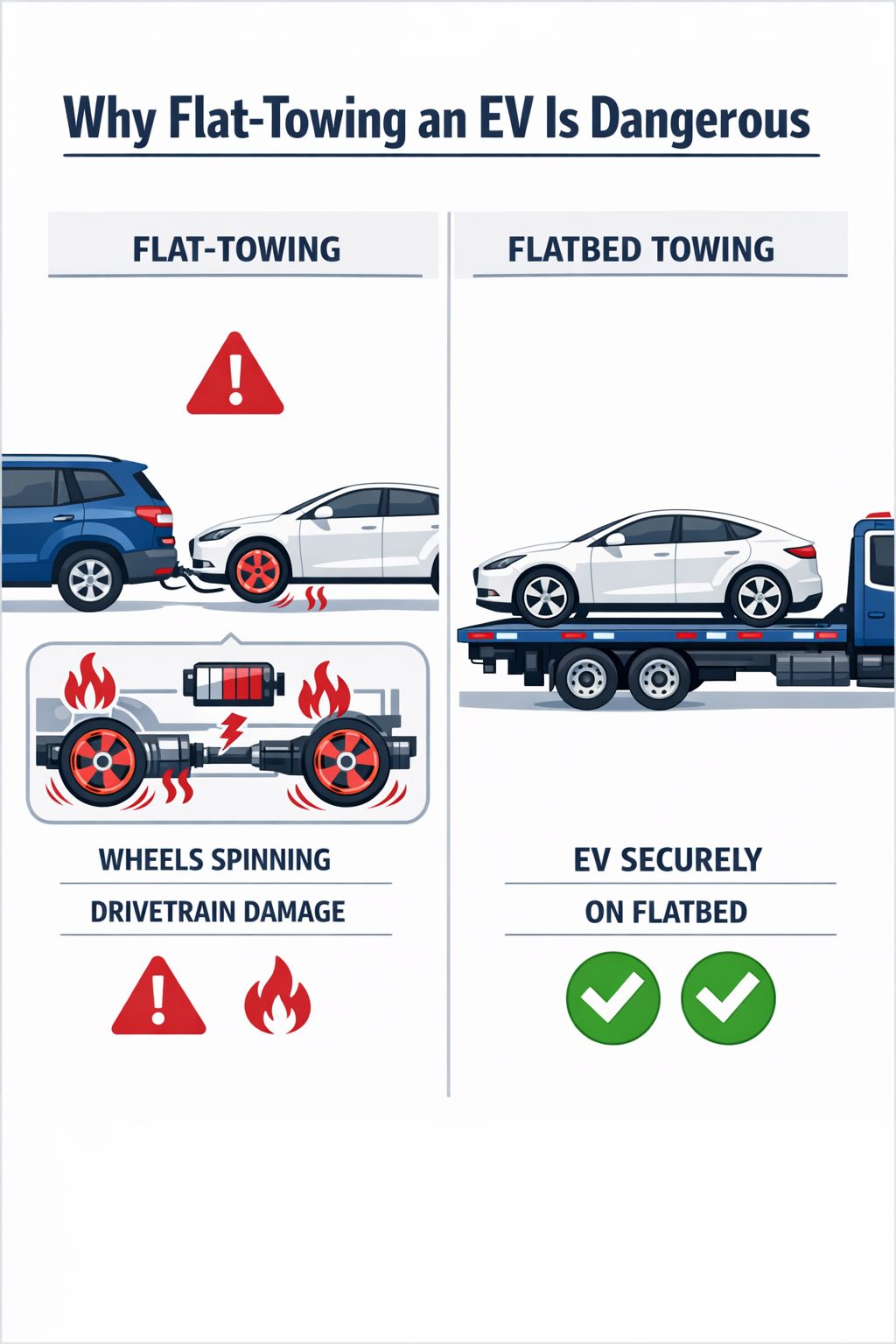 Why Flat-Towing an EV Is Dangerous

FLAT-TOWING

WHEELS SPINNING

DRIVETRAIN DAMAGE

FLATBED TOWING

EV SECURELY

ON FLATBED