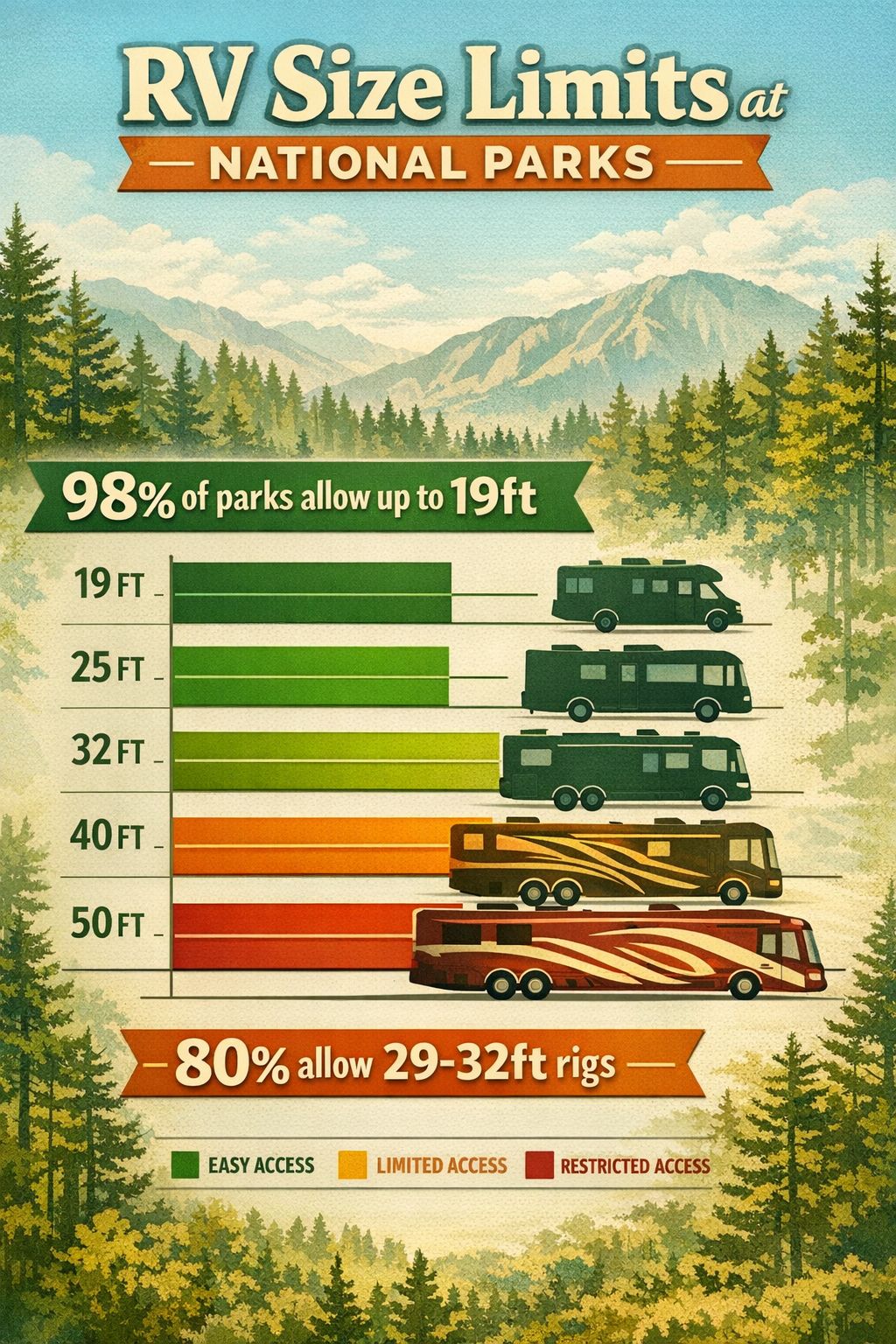 RV Size Limits at
NATIONAL PARKS

98% of parks allow up to 19ft

19 FT
25 FT
32 FT
40 FT
50 FT

80% allow 29-32ft rigs

EASY ACCESS
LIMITED ACCESS
RESTRICTED ACCESS