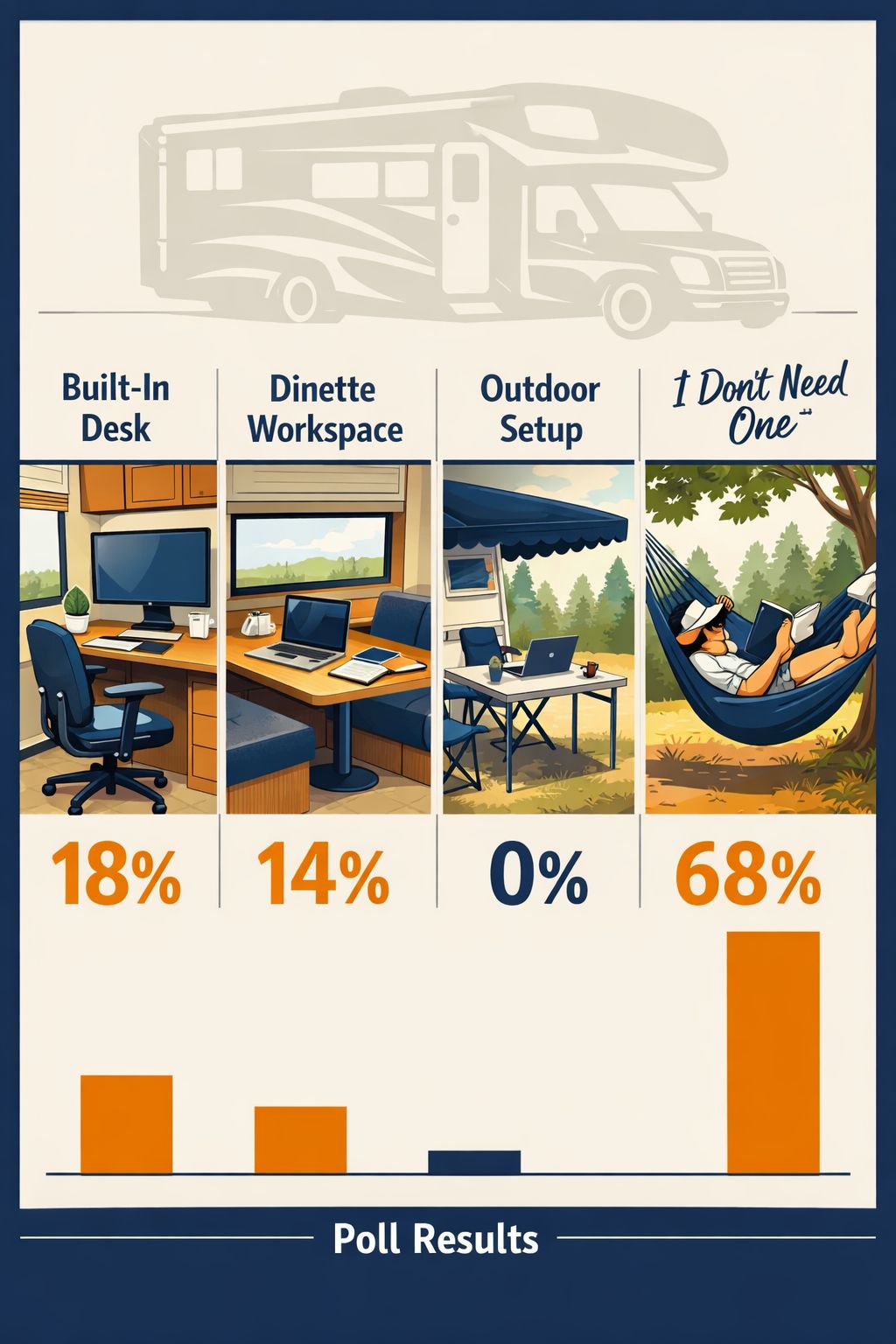 Built-In Desk

Dinette Workspace

Outdoor Setup

I Don't Need One

18%

14%

0%

68%

Poll Results